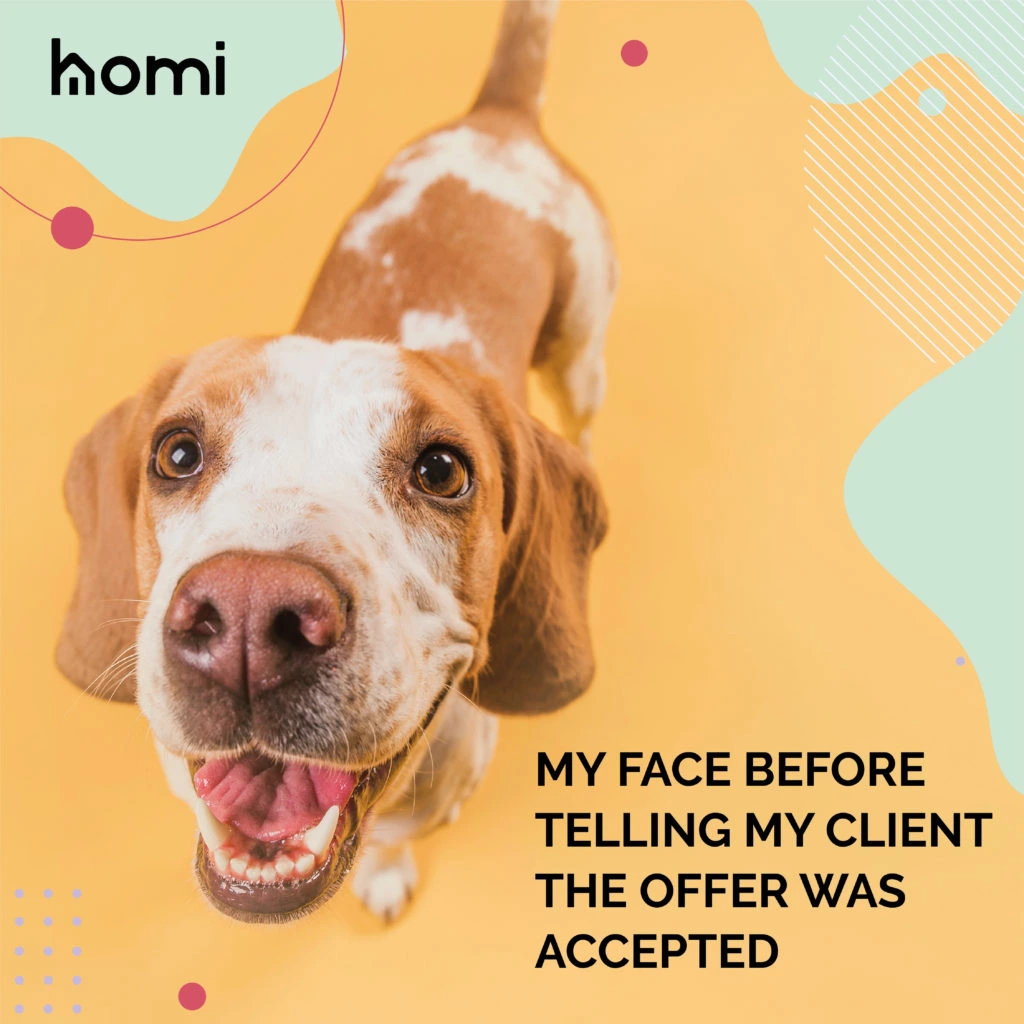 homi

MY FACE BEFORE TELLING MY CLIENT THE OFFER WAS ACCEPTED